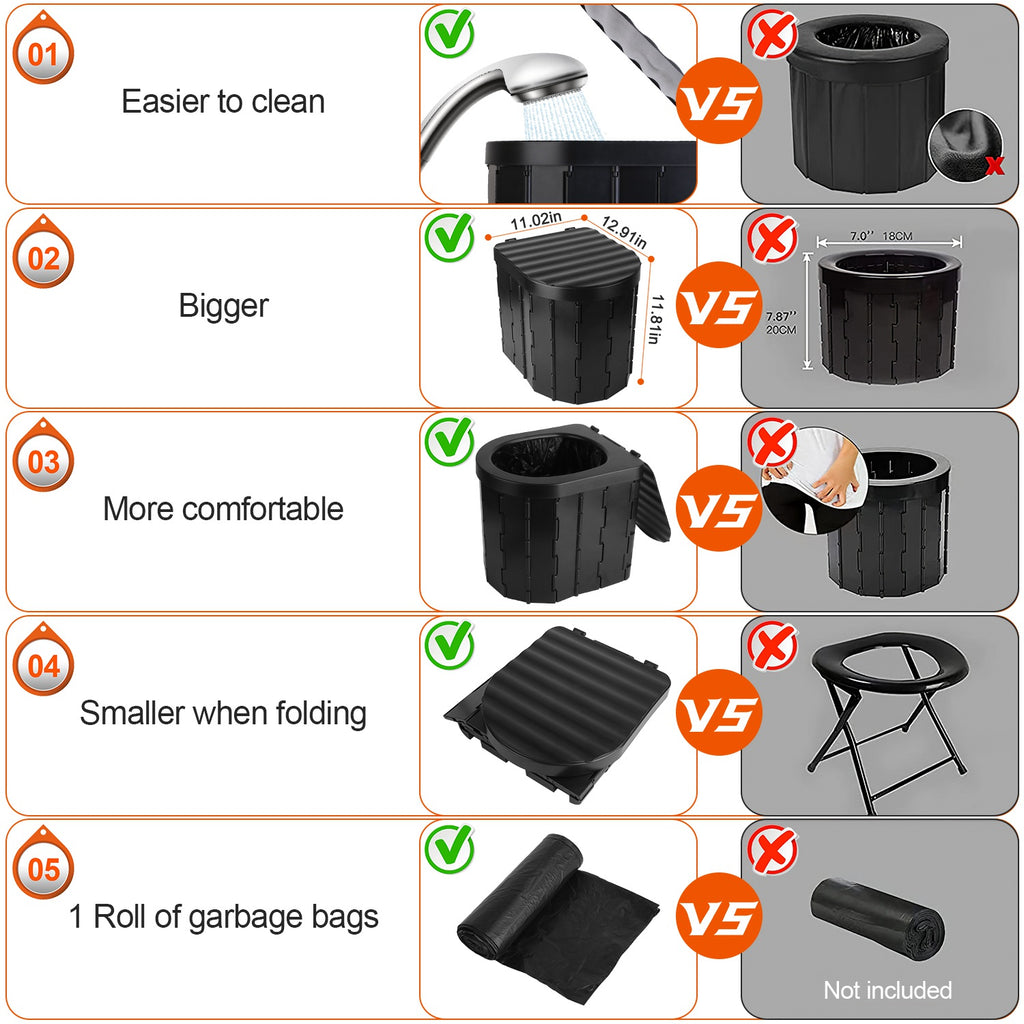 01

Easier to clean

VS

02

Bigger

11.02in

12.91in

11.81in

VS

7.0'' 18CM

7.87'' 20CM

03

More comfortable

VS

04

Smaller when folding

VS

05

1 Roll of garbage bags

VS

Not included