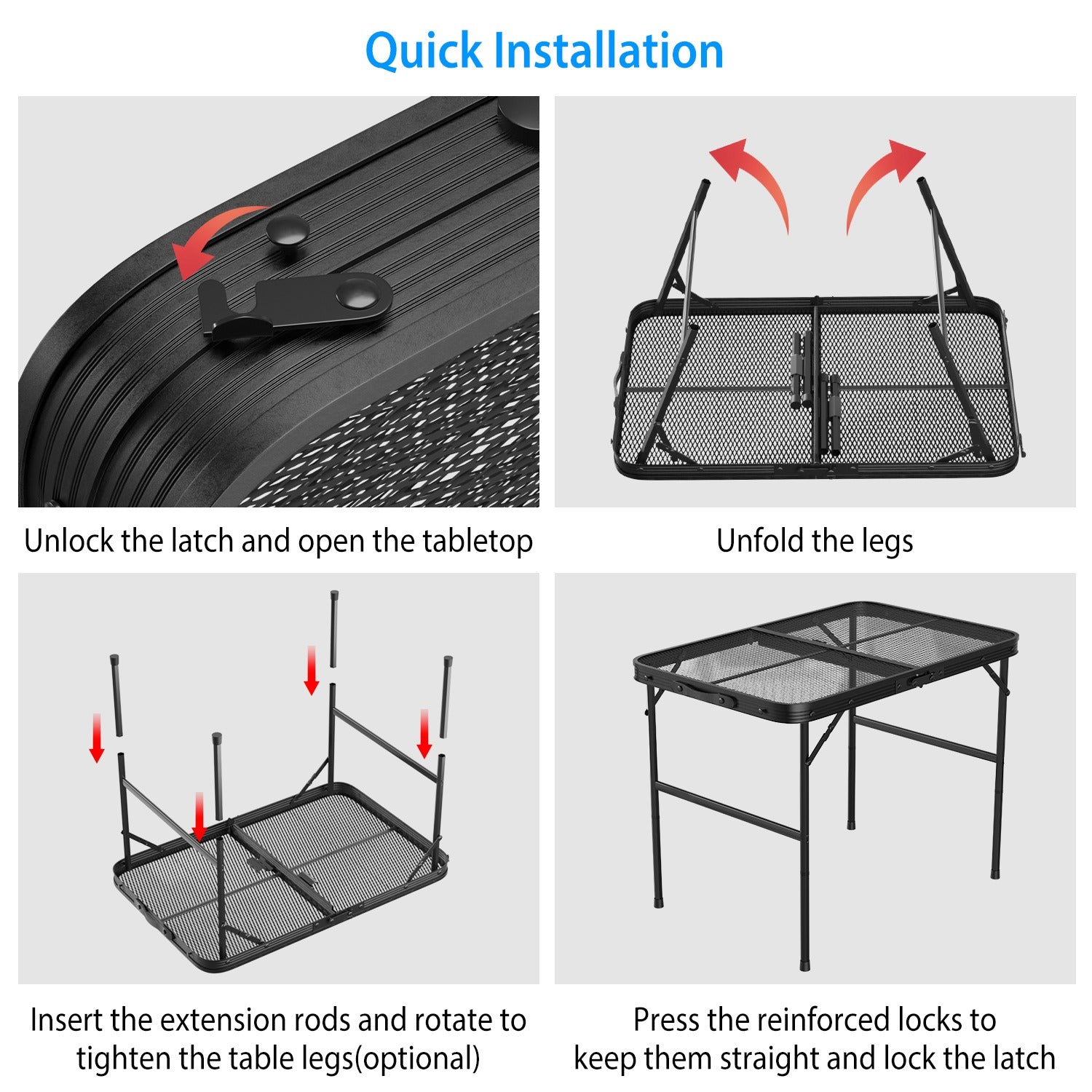 Quick Installation

Unlock the latch and open the tabletop

Unfold the legs

Insert the extension rods and rotate to tighten the table legs(optional)

Press the reinforced locks to keep them straight and lock the latch